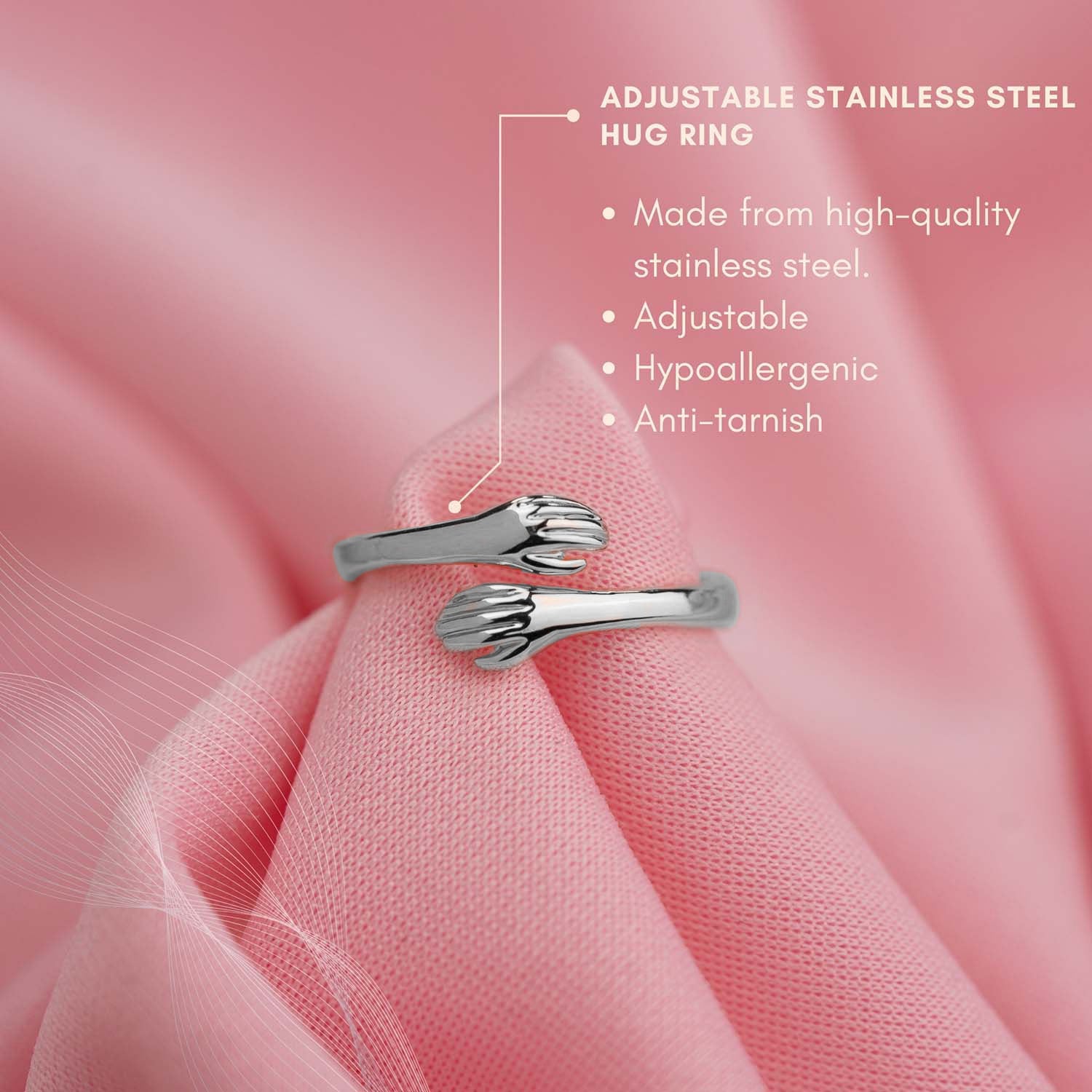 ADJUSTABLE STAINLESS STEEL HUG RING

• Made from high-quality stainless steel.
• Adjustable
• Hypoallergenic
• Anti-tarnish